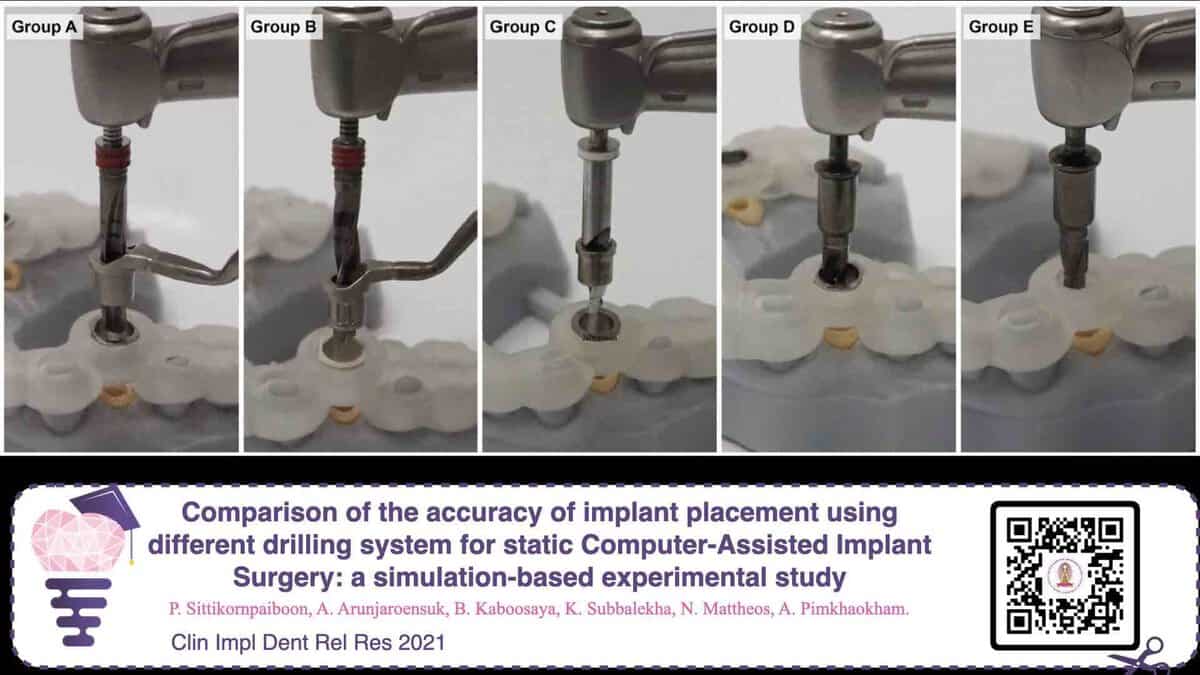 Group A

Group B

Group C

Group D

Group E

Comparison of the accuracy of implant placement using different drilling system for static Computer-Assisted Implant Surgery: a simulation-based experimental study

P. Sittikornpaiboon, A. Arunjaroensuk, B. Kaboosaya, K. Subbalekha, N. Mattheos, A. Pimkhaokham.

Clin Impl Dent Rel Res 2021